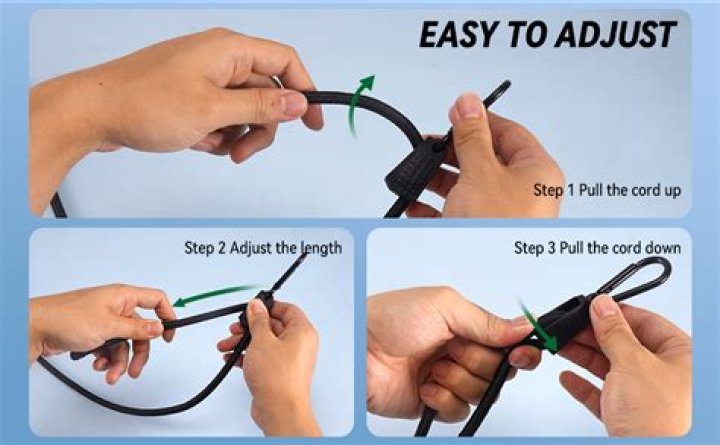 EASY TO ADJUST

Step 1 Pull the cord up

Step 2 Adjust the length

Step 3 Pull the cord down